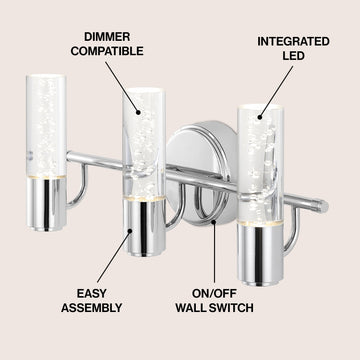 DIMMER COMPATIBLE

INTEGRATED LED

EASY ASSEMBLY

ON/OFF WALL SWITCH